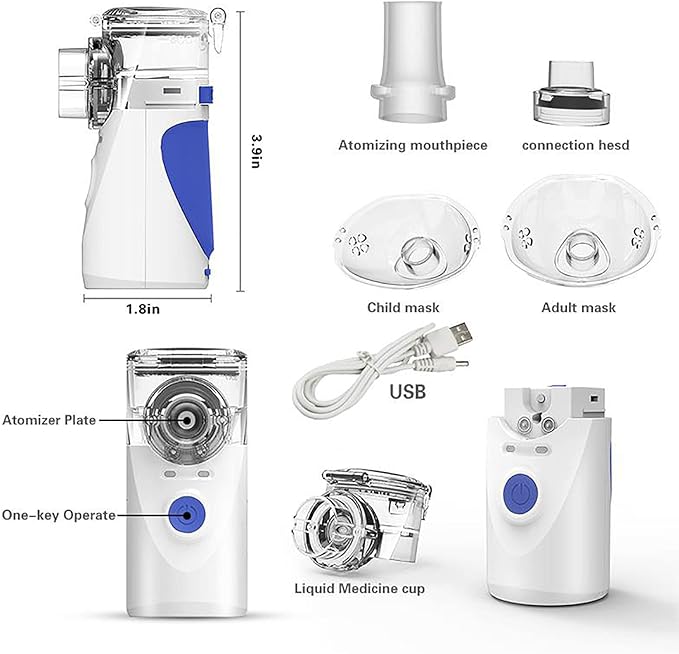 3.9in

1.8in

Atomizing mouthpiece

connection hesd

Child mask

Adult mask

USB

Atomizer Plate

One-key Operate

Liquid Medicine cup