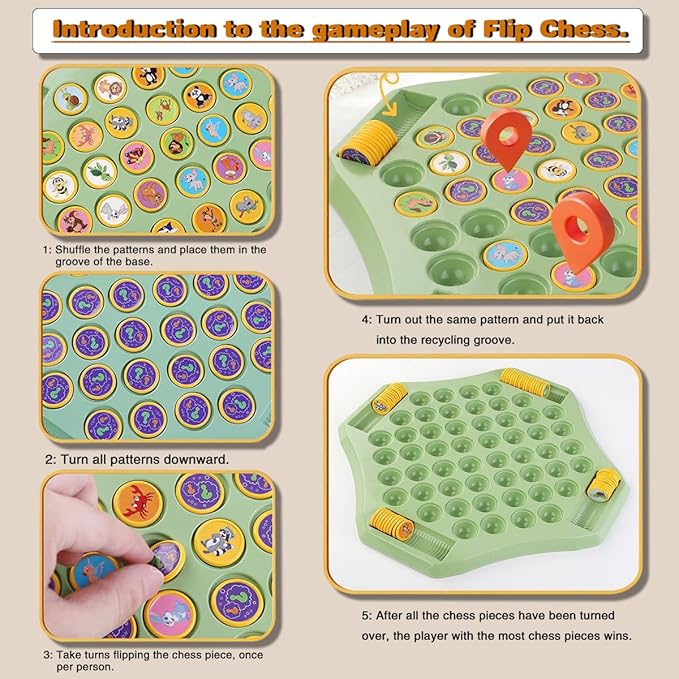 Introduction to the gameplay of Flip Chess.

1: Shuffle the patterns and place them in the groove of the base.

2: Turn all patterns downward.

3: Take turns flipping the chess piece, once per person.

4: Turn out the same pattern and put it back into the recycling groove.

5: After all the chess pieces have been turned over, the player with the most chess pieces wins.